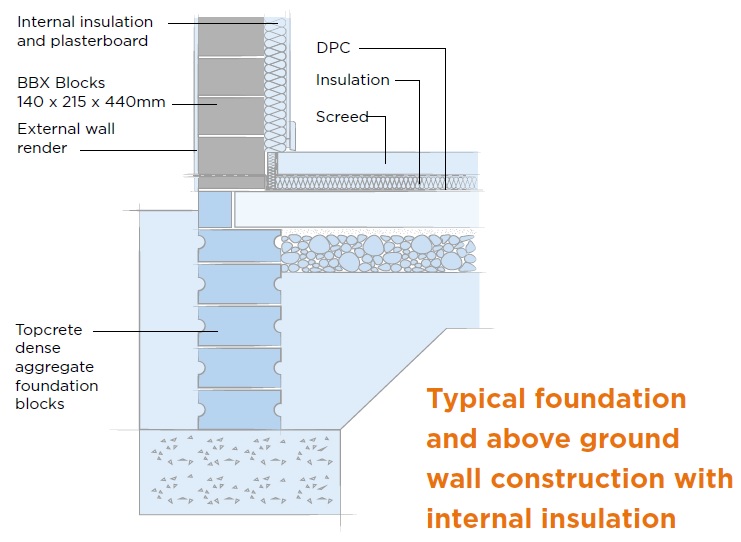 Internal insulation and plasterboard

BBX Blocks 140 x 215 x 440mm

External wall render

DPC

Insulation

Screed

Topcrete dense aggregate foundation blocks

Typical foundation and above ground wall construction with internal insulation