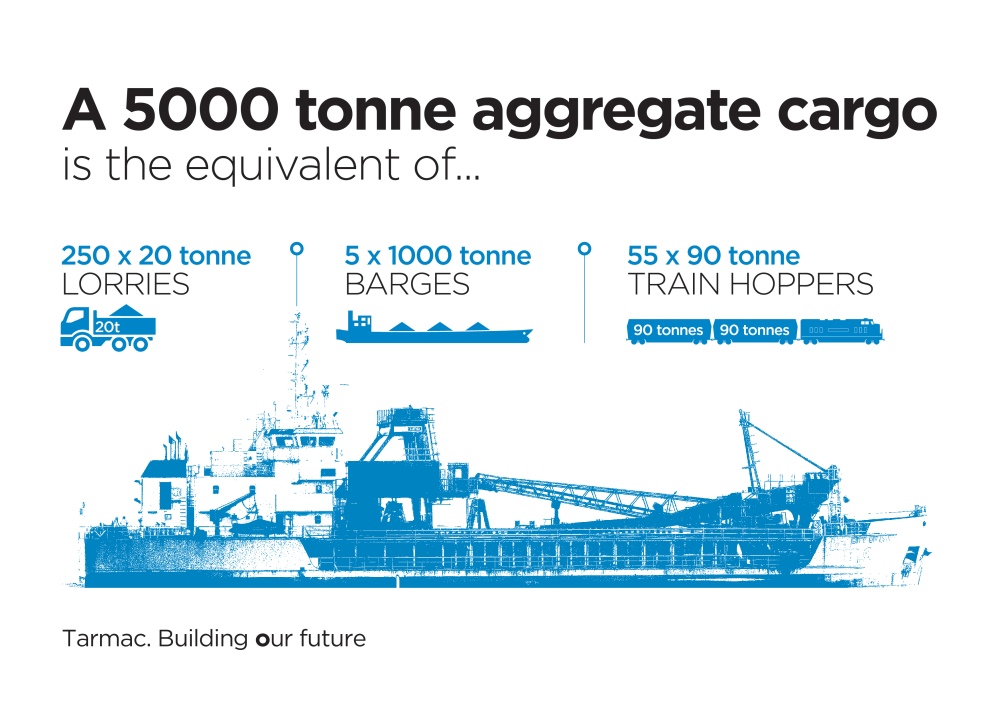 A 5000 tonne aggregate cargo
is the equivalent of...

250 x 20 tonne
LORRIES

20t

5 x 1000 tonne
BARGES

55 x 90 tonne
TRAIN HOPPERS

90 tonnes 90 tonnes

Tarmac. Building our future